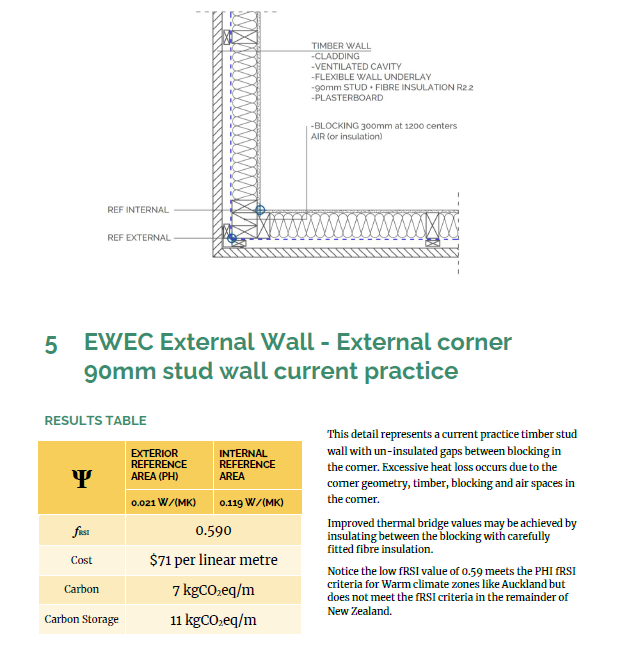 TIMBER WALL
-CLADDING
-VENTILATED CAVITY
-FLEXIBLE WALL UNDERLAY
-90mm STUD + FIBRE INSULATION R2.2
-PLASTERBOARD

-BLOCKING 300mm at 1200 centers
AIR (or insulation)

REF INTERNAL

REF EXTERNAL

5 EWEC External Wall - External corner 90mm stud wall current practice

RESULTS TABLE

| $\Psi$ | EXTERIOR REFERENCE AREA (PH) | INTERNAL REFERENCE AREA |
|---|---|---|
| | 0.021 W/(MK) | 0.119 W/(MK) |
| $f_{RSI}$ | 0.590 | |
| Cost | \$71 per linear metre | |
| Carbon | 7 kg$CO_2$eq/m | |
| Carbon Storage | 11 kg$CO_2$eq/m | |

This detail represents a current practice timber stud wall with un-insulated gaps between blocking in the corner. Excessive heat loss occurs due to the corner geometry, timber, blocking and air spaces in the corner.

Improved thermal bridge values may be achieved by insulating between the blocking with carefully fitted fibre insulation.

Notice the low fRSI value of 0.59 meets the PHI fRSI criteria for Warm climate zones like Auckland but does not meet the fRSI criteria in the remainder of New Zealand.